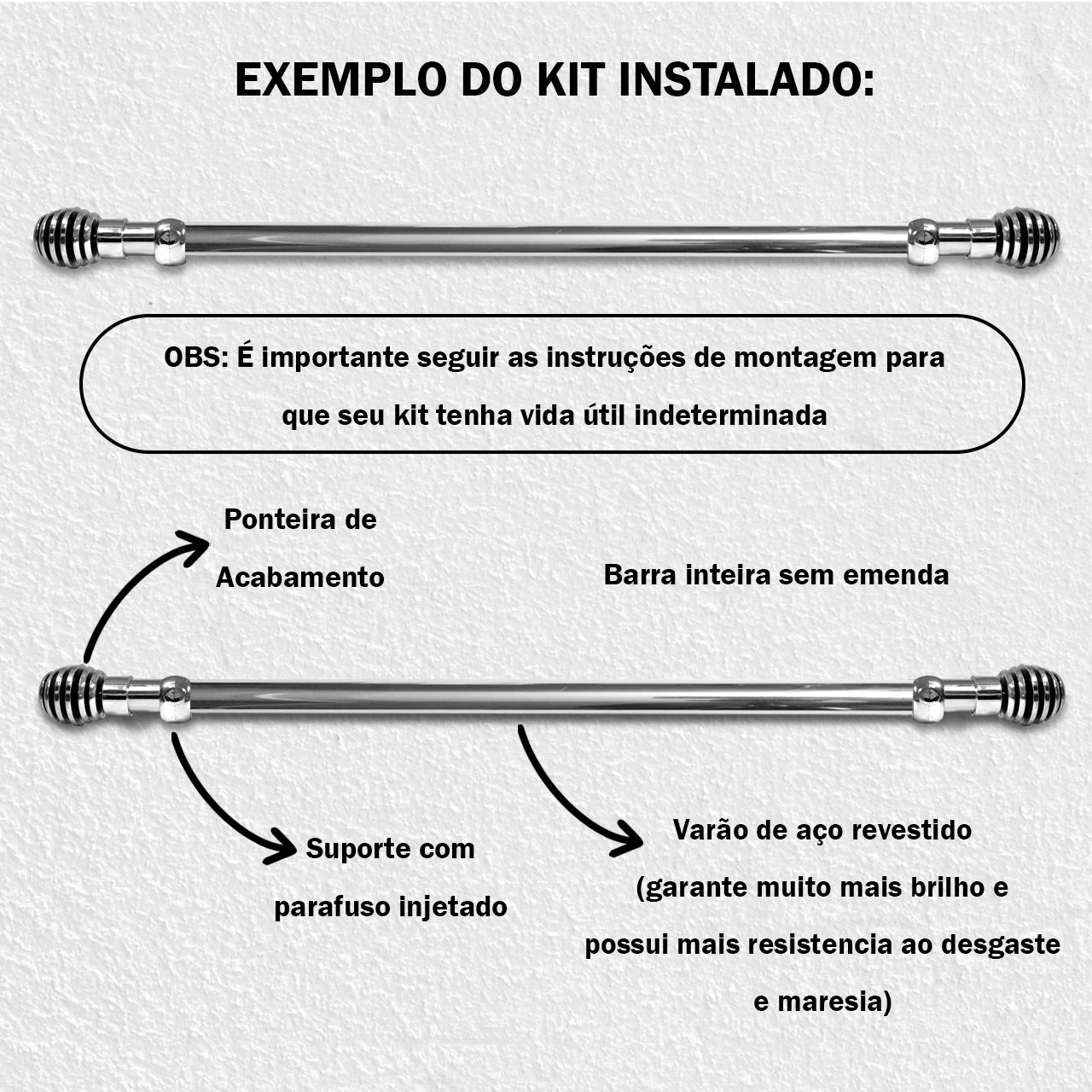 EXEMPLO DO KIT INSTALADO:

OBS: É importante seguir as instruções de montagem para que seu kit tenha vida útil indeterminada

Ponteira de Acabamento

Barra inteira sem emenda

Suporte com parafuso injetado

Varão de aço revestido (garante muito mais brilho e possui mais resistencia ao desgaste e maresia)