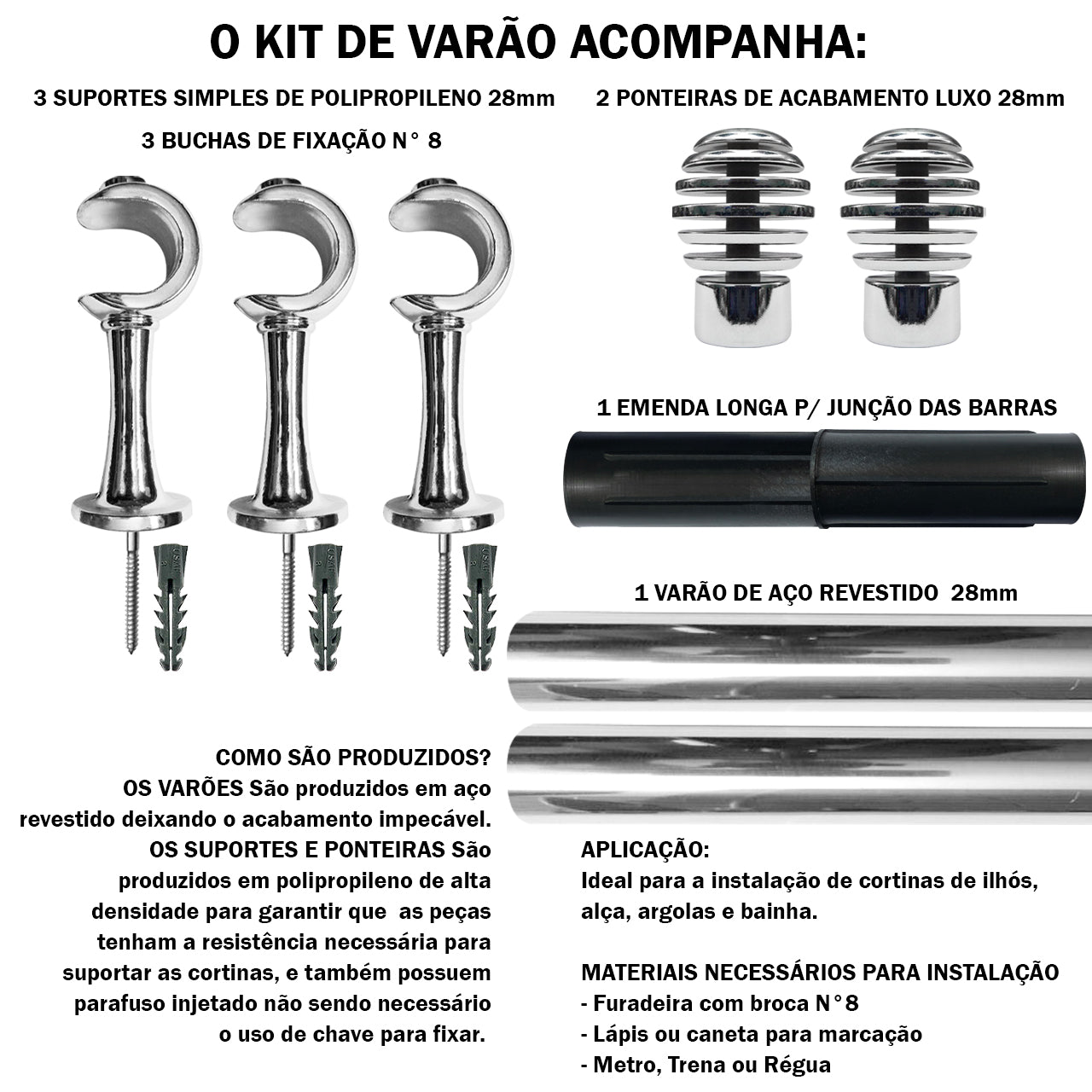 O KIT DE VARÃO ACOMPANHA:

3 SUPORTES SIMPLES DE POLIPROPILENO 28mm

3 BUCHAS DE FIXAÇÃO N° 8

2 PONTEIRAS DE ACABAMENTO LUXO 28mm

1 EMENDA LONGA P/ JUNÇÃO DAS BARRAS

1 VARÃO DE AÇO REVESTIDO 28mm

COMO SÃO PRODUZIDOS?
OS VARÕES São produzidos em aço revestido deixando o acabamento impecável.
OS SUPORTES E PONTEIRAS São produzidos em polipropileno de alta densidade para garantir que as peças tenham a resistência necessária para suportar as cortinas, e também possuem parafuso injetado não sendo necessário o uso de chave para fixar.

APLICAÇÃO:
Ideal para a instalação de cortinas de ilhós, alça, argolas e bainha.

MATERIAIS NECESSÁRIOS PARA INSTALAÇÃO
- Furadeira com broca N°8
- Lápis ou caneta para marcação
- Metro, Trena ou Régua