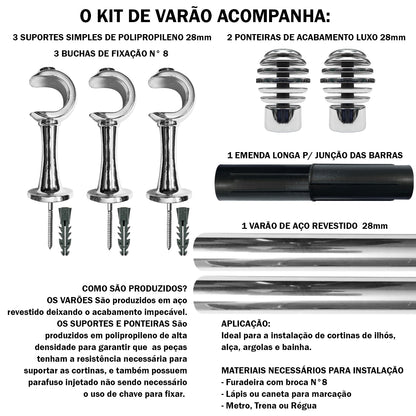 O KIT DE VARÃO ACOMPANHA:

3 SUPORTES SIMPLES DE POLIPROPILENO 28mm
3 BUCHAS DE FIXAÇÃO N° 8

2 PONTEIRAS DE ACABAMENTO LUXO 28mm

1 EMENDA LONGA P/ JUNÇÃO DAS BARRAS

1 VARÃO DE AÇO REVESTIDO 28mm

COMO SÃO PRODUZIDOS?
OS VARÕES São produzidos em aço revestido deixando o acabamento impecável.
OS SUPORTES E PONTEIRAS São produzidos em polipropileno de alta densidade para garantir que as peças tenham a resistência necessária para suportar as cortinas, e também possuem parafuso injetado não sendo necessário o uso de chave para fixar.

APLICAÇÃO:
Ideal para a instalação de cortinas de ilhós, alça, argolas e bainha.

MATERIAIS NECESSÁRIOS PARA INSTALAÇÃO
- Furadeira com broca N°8
- Lápis ou caneta para marcação
- Metro, Trena ou Régua