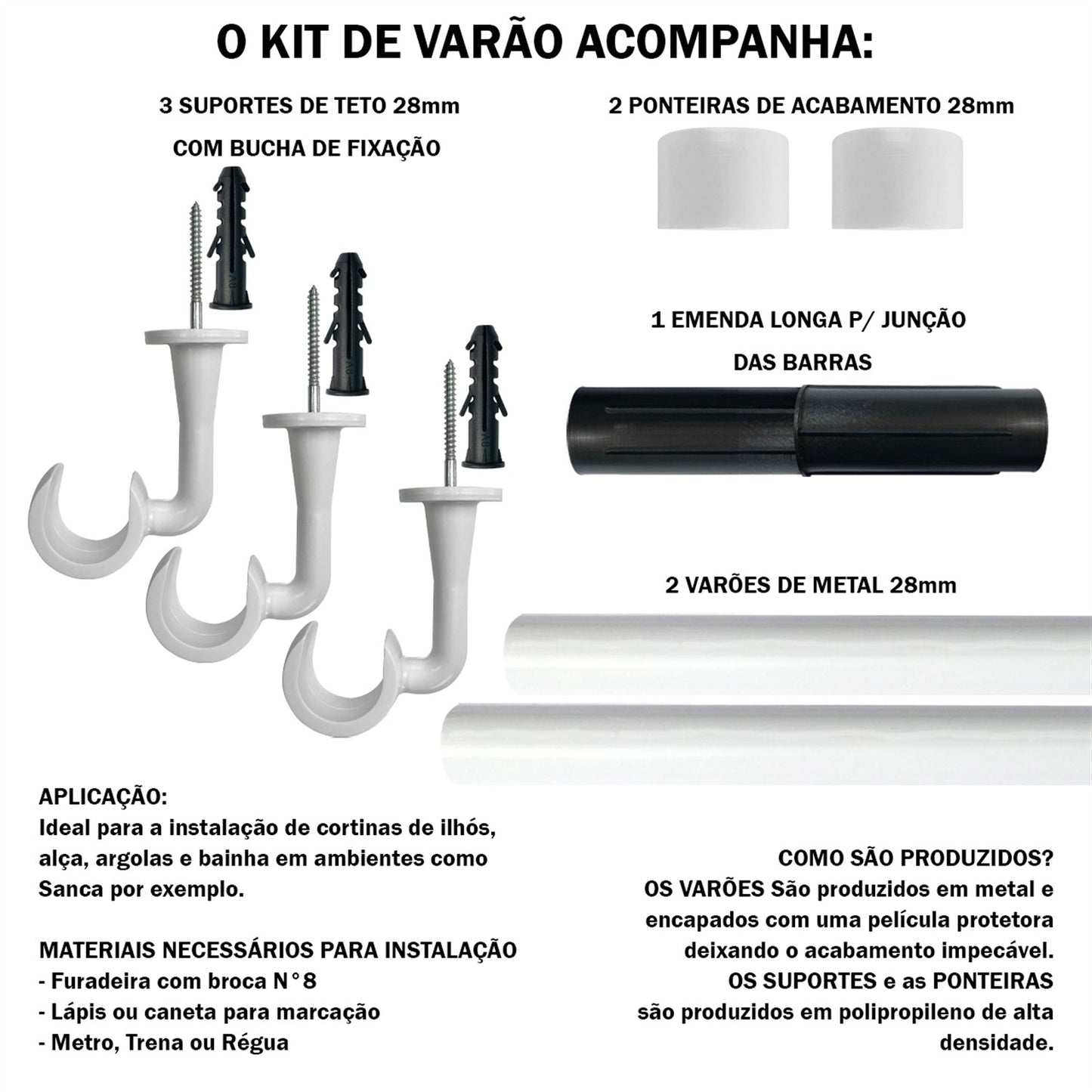 O KIT DE VARÃO ACOMPANHA:

3 SUPORTES DE TETO 28mm
COM BUCHA DE FIXAÇÃO

2 PONTEIRAS DE ACABAMENTO 28mm

1 EMENDA LONGA P/ JUNÇÃO
DAS BARRAS

2 VARÕES DE METAL 28mm

APLICAÇÃO:
Ideal para a instalação de cortinas de ilhós, alça, argolas e bainha em ambientes como Sanca por exemplo.

MATERIAIS NECESSÁRIOS PARA INSTALAÇÃO
- Furadeira com broca N°8
- Lápis ou caneta para marcação
- Metro, Trena ou Régua

COMO SÃO PRODUZIDOS?
OS VARÕES São produzidos em metal e encapados com uma película protetora deixando o acabamento impecável.
OS SUPORTES e as PONTEIRAS são produzidos em polipropileno de alta densidade.