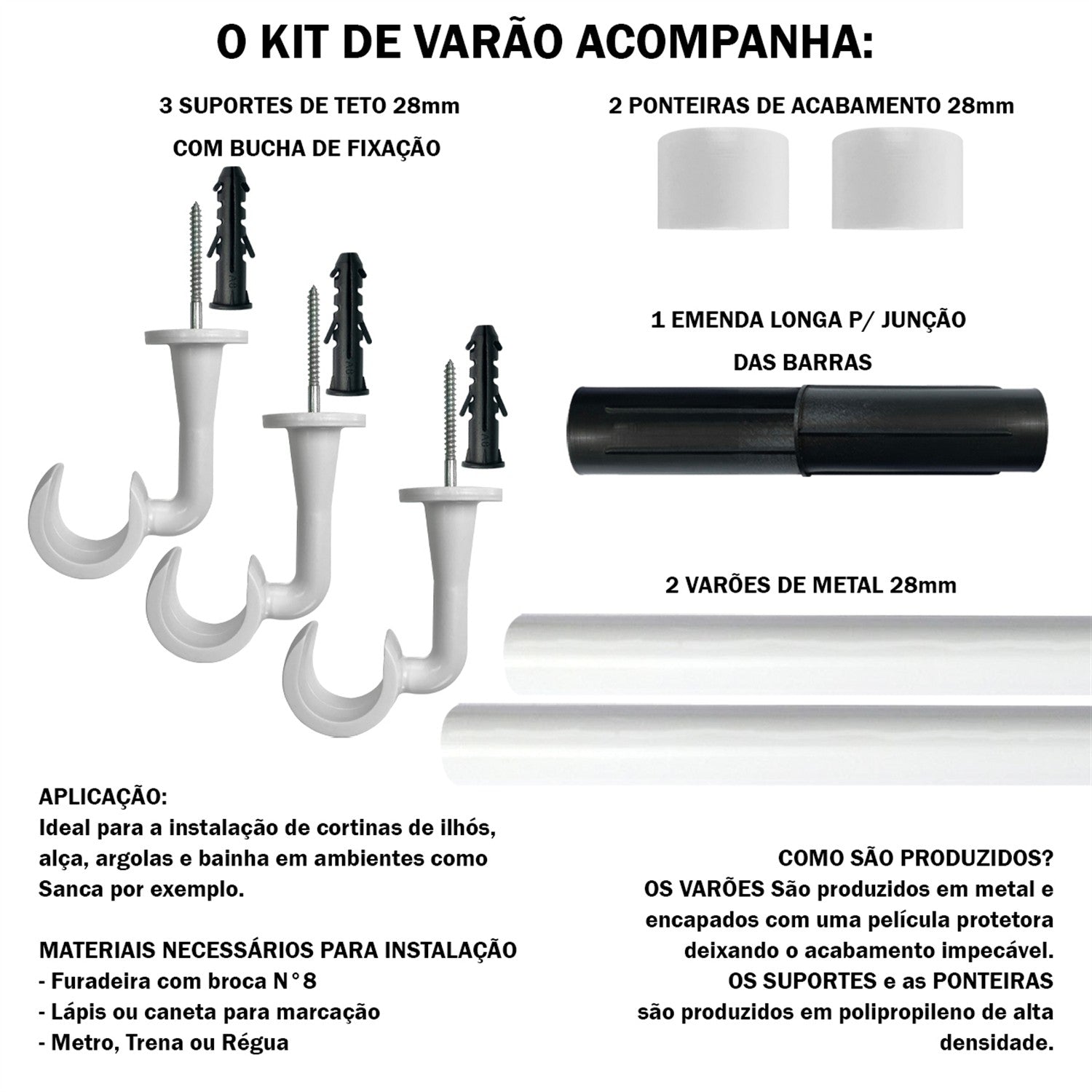 O KIT DE VARÃO ACOMPANHA:

3 SUPORTES DE TETO 28mm
COM BUCHA DE FIXAÇÃO

2 PONTEIRAS DE ACABAMENTO 28mm

1 EMENDA LONGA P/ JUNÇÃO
DAS BARRAS

2 VARÕES DE METAL 28mm

APLICAÇÃO:
Ideal para a instalação de cortinas de ilhós, alça, argolas e bainha em ambientes como Sanca por exemplo.

MATERIAIS NECESSÁRIOS PARA INSTALAÇÃO
- Furadeira com broca N°8
- Lápis ou caneta para marcação
- Metro, Trena ou Régua

COMO SÃO PRODUZIDOS?
OS VARÕES São produzidos em metal e encapados com uma película protetora deixando o acabamento impecável.
OS SUPORTES e as PONTEIRAS são produzidos em polipropileno de alta densidade.