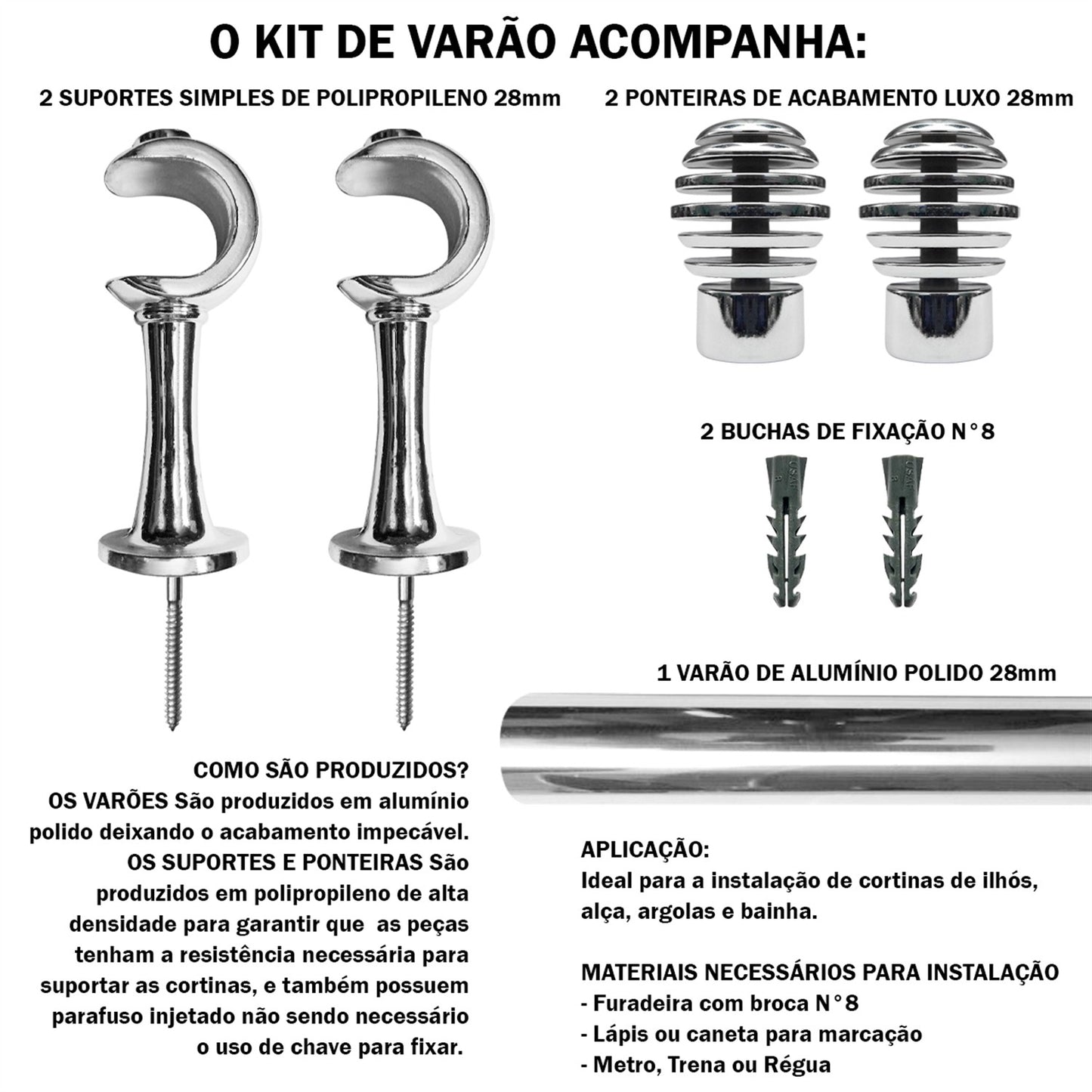 O KIT DE VARÃO ACOMPANHA:

2 SUPORTES SIMPLES DE POLIPROPILENO 28mm

2 PONTEIRAS DE ACABAMENTO LUXO 28mm

2 BUCHAS DE FIXAÇÃO N°8

1 VARÃO DE ALUMÍNIO POLIDO 28mm

COMO SÃO PRODUZIDOS?
OS VARÕES São produzidos em alumínio polido deixando o acabamento impecável.
OS SUPORTES E PONTEIRAS São produzidos em polipropileno de alta densidade para garantir que as peças tenham a resistência necessária para suportar as cortinas, e também possuem parafuso injetado não sendo necessário o uso de chave para fixar.

APLICAÇÃO:
Ideal para a instalação de cortinas de ilhós, alça, argolas e bainha.

MATERIAIS NECESSÁRIOS PARA INSTALAÇÃO
- Furadeira com broca N°8
- Lápis ou caneta para marcação
- Metro, Trena ou Régua